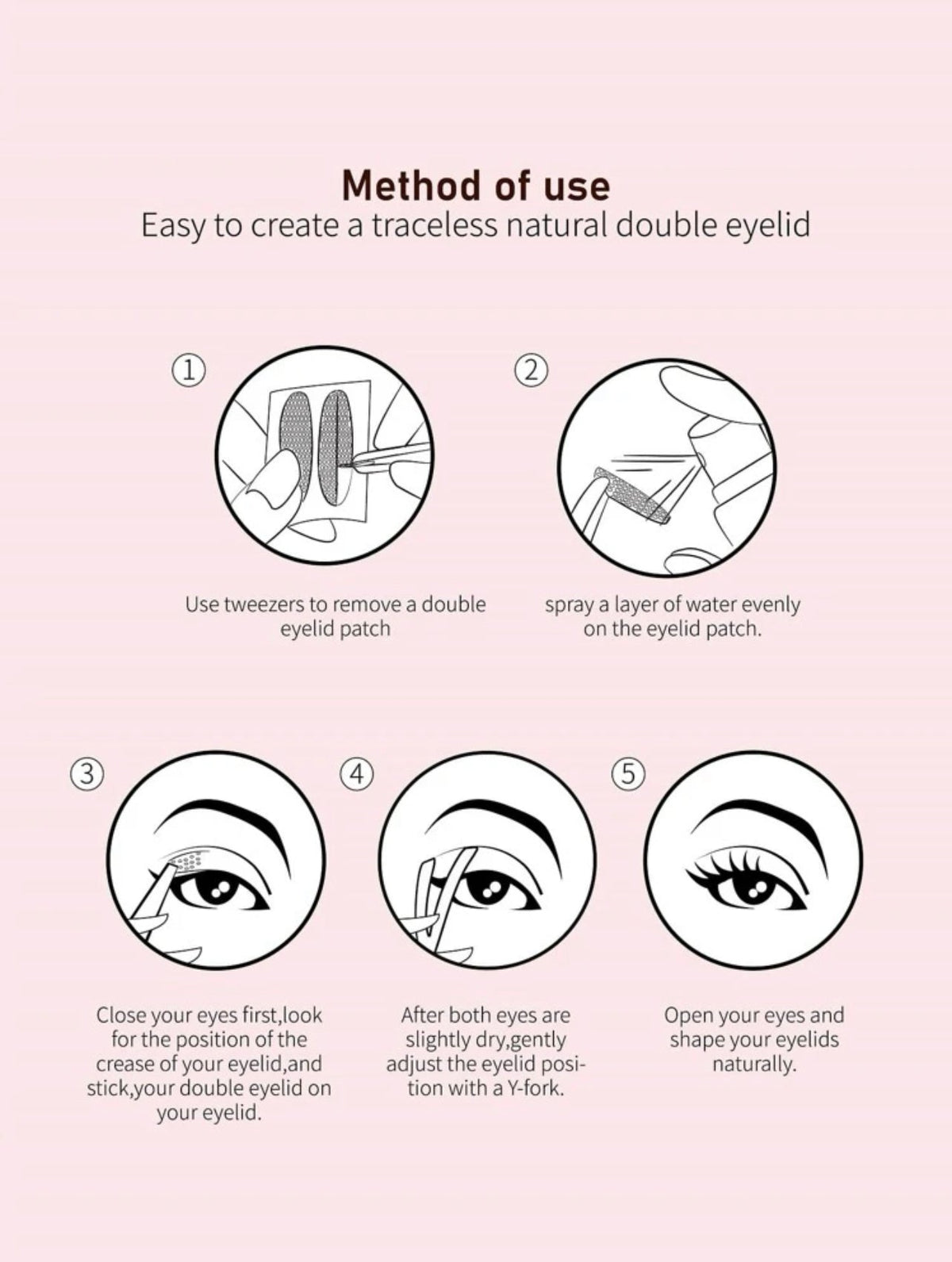 Method of use
Easy to create a traceless natural double eyelid

①

Use tweezers to remove a double eyelid patch

②

spray a layer of water evenly on the eyelid patch.

③

Close your eyes first,look for the position of the crease of your eyelid,and stick,your double eyelid on your eyelid.

④

After both eyes are slightly dry,gently adjust the eyelid position with a Y-fork.

⑤

Open your eyes and shape your eyelids naturally.