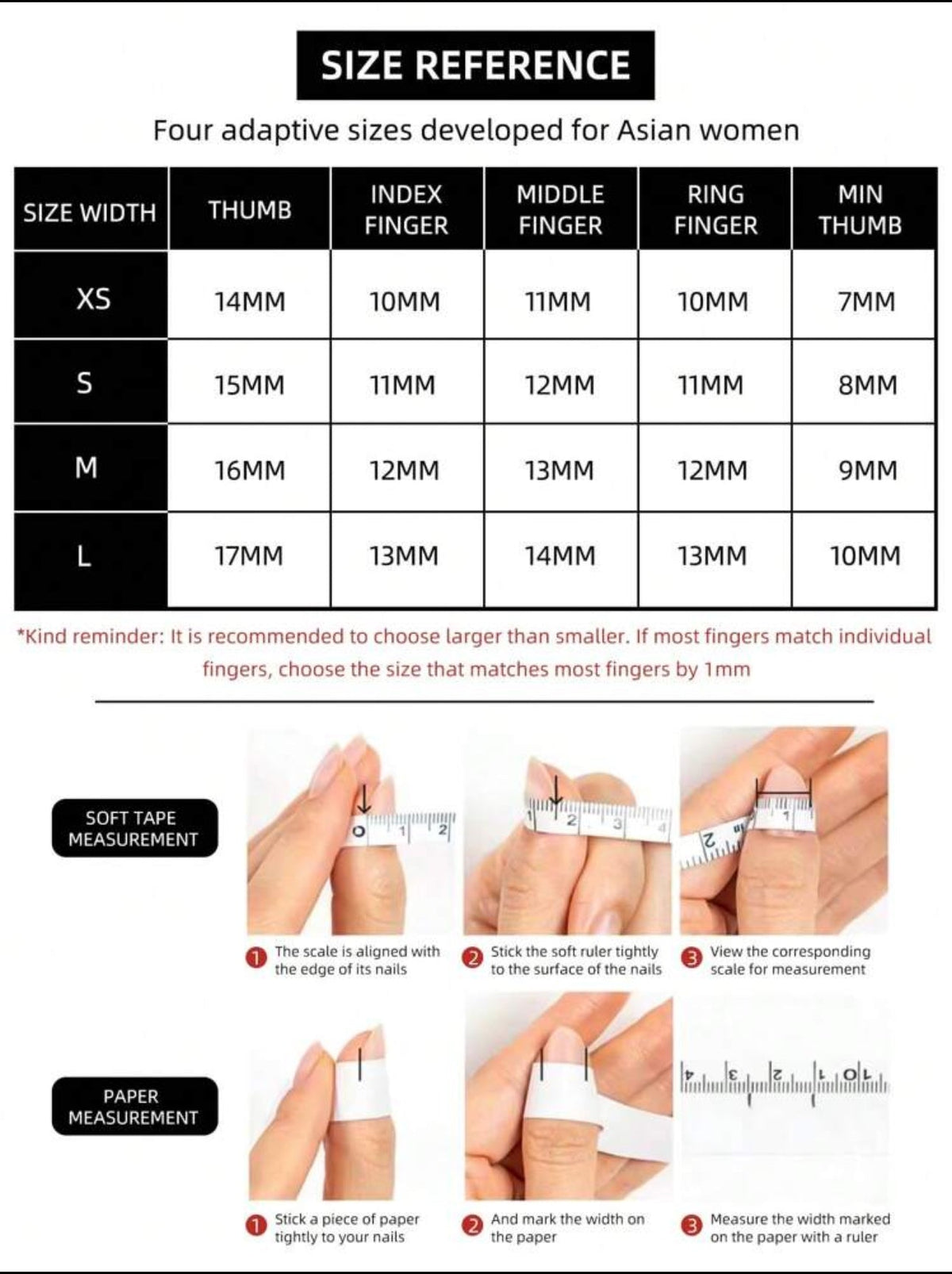 SIZE REFERENCE

Four adaptive sizes developed for Asian women

| SIZE WIDTH | THUMB | INDEX FINGER | MIDDLE FINGER | RING FINGER | MIN THUMB |
|---|---|---|---|---|---|
| XS | 14MM | 10MM | 11MM | 10MM | 7MM |
| S | 15MM | 11MM | 12MM | 11MM | 8MM |
| M | 16MM | 12MM | 13MM | 12MM | 9MM |
| L | 17MM | 13MM | 14MM | 13MM | 10MM |

*Kind reminder: It is recommended to choose larger than smaller. If most fingers match individual fingers, choose the size that matches most fingers by 1mm

SOFT TAPE MEASUREMENT

0 1 2

2 3 4

2 1

1 The scale is aligned with the edge of its nails

2 Stick the soft ruler tightly to the surface of the nails

3 View the corresponding scale for measurement

PAPER MEASUREMENT

4 3 2 1 0

1 Stick a piece of paper tightly to your nails

2 And mark the width on the paper

3 Measure the width marked on the paper with a ruler